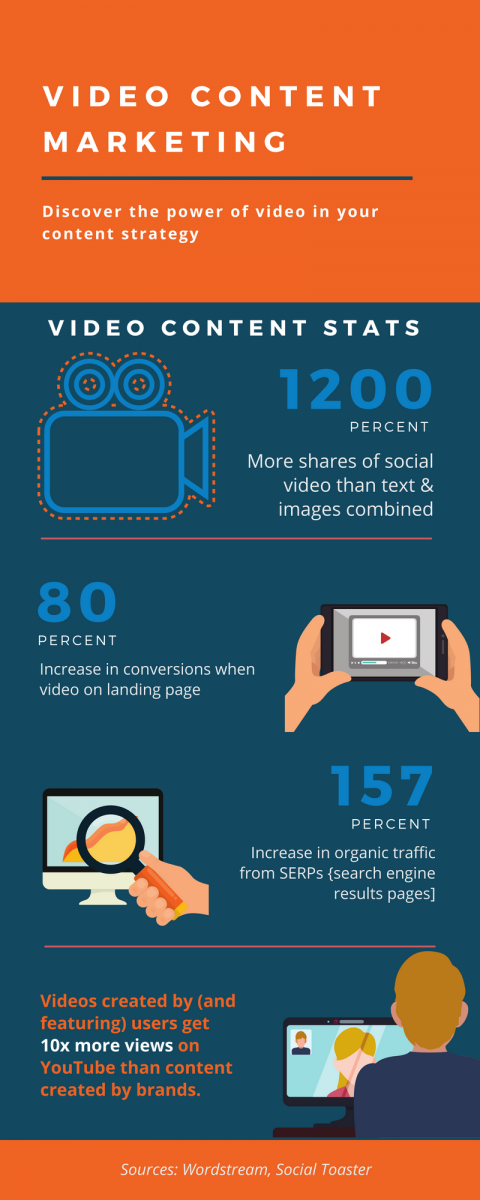 VIDEO CONTENT MARKETING

Discover the power of video in your content strategy

VIDEO CONTENT STATS

1200
PERCENT
More shares of social video than text & images combined

80
PERCENT
Increase in conversions when video on landing page

157
PERCENT
Increase in organic traffic from SERPs {search engine results pages]

Videos created by (and featuring) users get 10x more views on YouTube than content created by brands.

Sources: Wordstream, Social Toaster