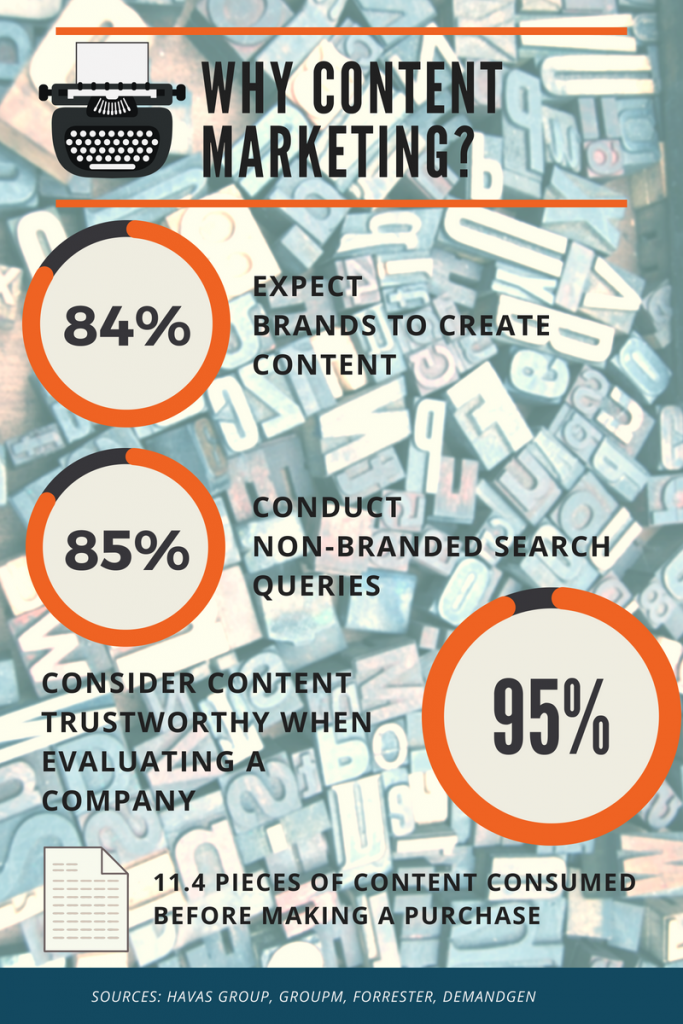 WHY CONTENT MARKETING?

84%

EXPECT BRANDS TO CREATE CONTENT

85%

CONDUCT NON-BRANDED SEARCH QUERIES

CONSIDER CONTENT TRUSTWORTHY WHEN EVALUATING A COMPANY

95%

11.4 PIECES OF CONTENT CONSUMED BEFORE MAKING A PURCHASE

SOURCES: HAVAS GROUP, GROUPM, FORRESTER, DEMANDGEN