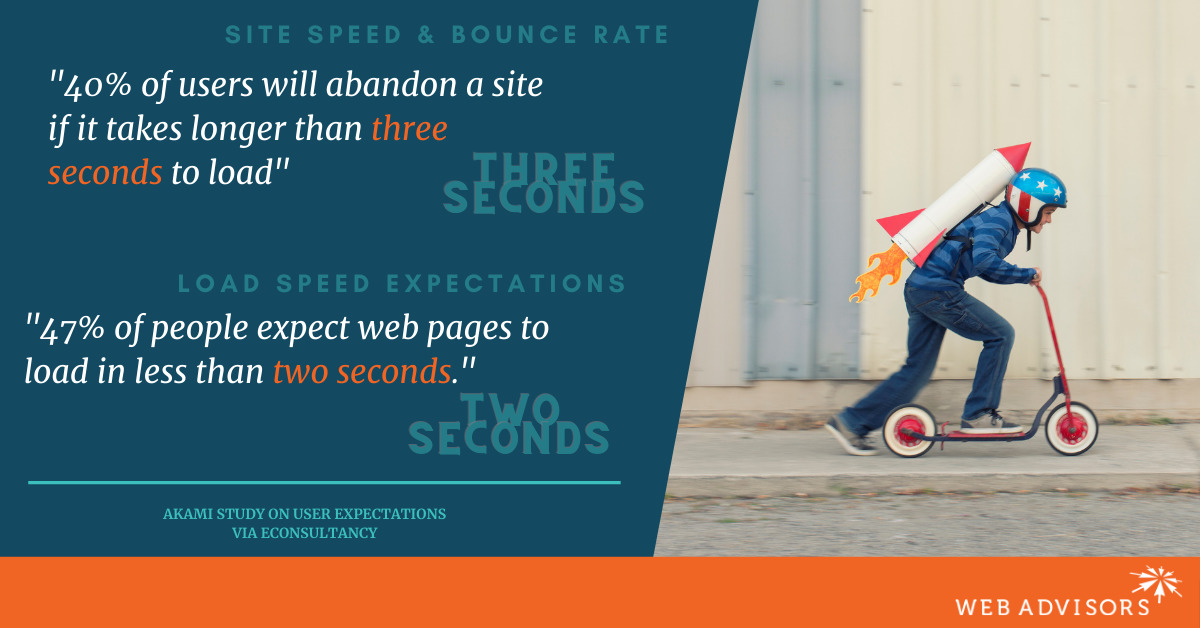 SITE SPEED & BOUNCE RATE

"40% of users will abandon a site if it takes longer than three seconds to load"

THREE SECONDS

LOAD SPEED EXPECTATIONS

"47% of people expect web pages to load in less than two seconds."

TWO SECONDS

AKAMI STUDY ON USER EXPECTATIONS VIA ECONSULTANCY

WEB ADVISORS